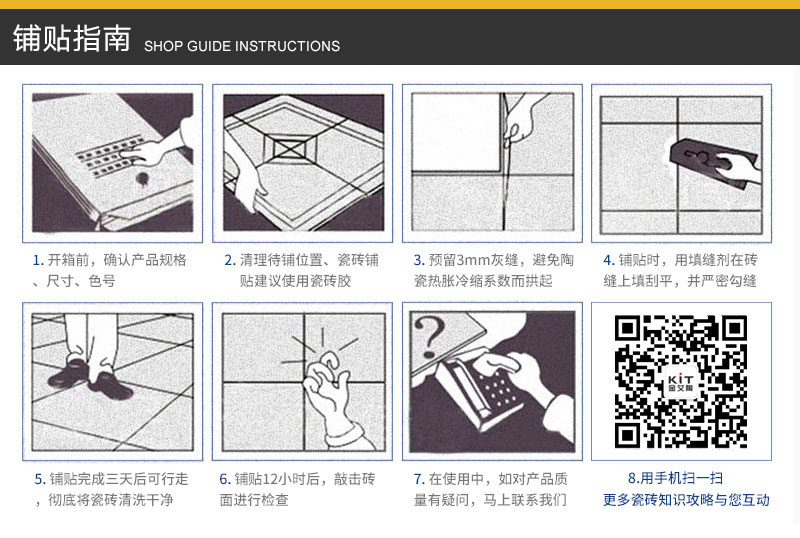 铺贴指南 SHOP GUIDE INSTRUCTIONS

1. 开箱前，确认产品规格、尺寸、色号

2. 清理待铺位置、瓷砖铺贴建议使用瓷砖胶

3. 预留3mm灰缝，避免陶瓷热胀冷缩系数而拱起

4. 铺贴时，用填缝剂在砖缝上填刮平，并严密勾缝

5. 铺贴完成三天后可行走，彻底将瓷砖清洗干净

6. 铺贴12小时后，敲击砖面进行检查

7. 在使用中，如对产品质量有疑问，马上联系我们

KIT 金艾陶

8.用手机扫一扫 更多瓷砖知识攻略与您互动